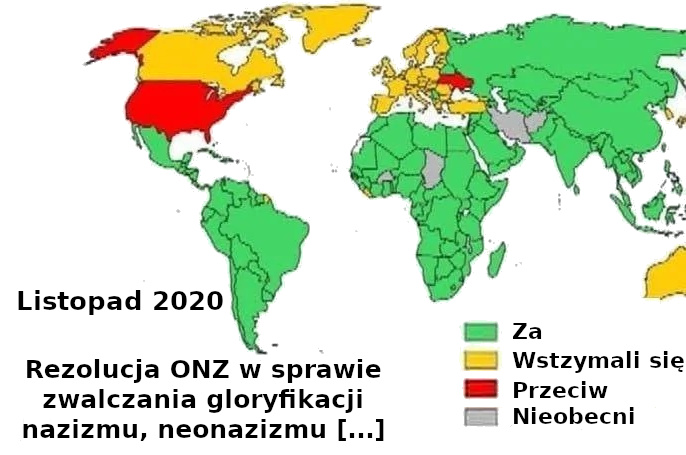 Listopad 2020

Rezolucja ONZ w sprawie zwalczania gloryfikacji nazizmu, neonazizmu [...]

Za
Wstzymali się
Przeciw
Nieobecni